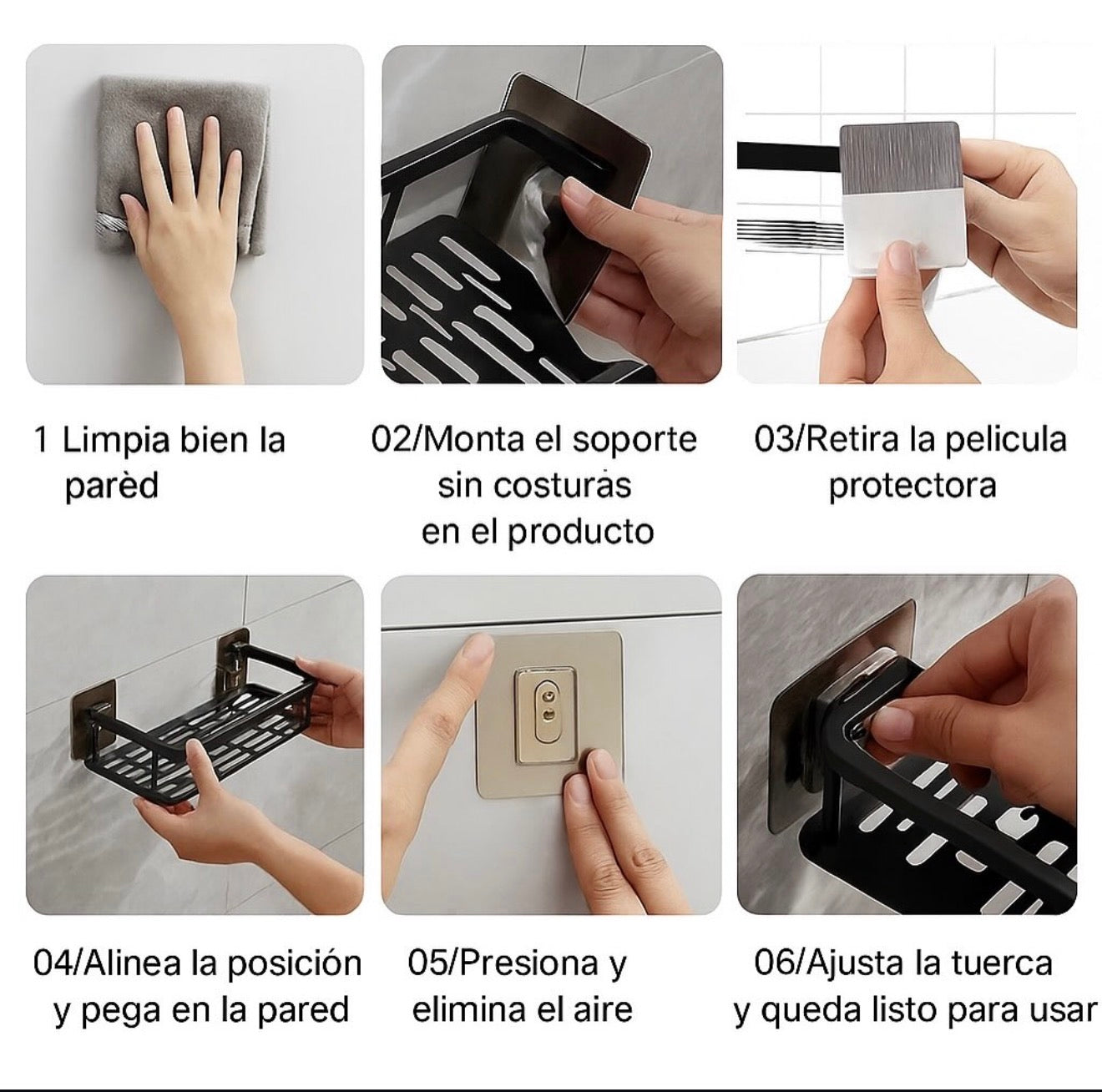 1 Limpia bien la parèd

02/Monta el soporte sin costuras en el producto

03/Retira la pelicula protectora

04/Alinea la posición y pega en la pared

05/Presiona y elimina el aire

06/Ajusta la tuerca y queda listo para usar